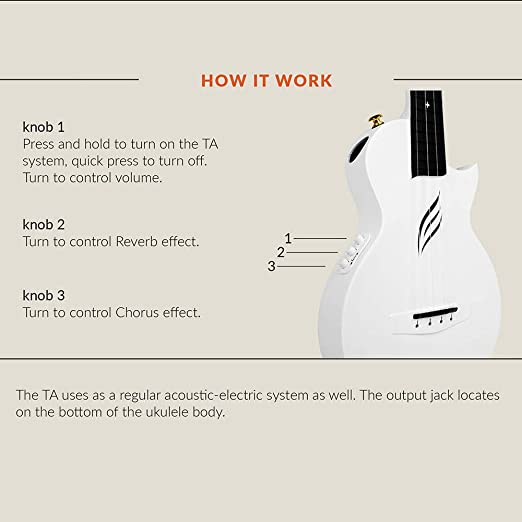 HOW IT WORK

knob 1
Press and hold to turn on the TA system, quick press to turn off. Turn to control volume.

knob 2
Turn to control Reverb effect.

knob 3
Turn to control Chorus effect.

1
2
3

The TA uses as a regular acoustic-electric system as well. The output jack locates on the bottom of the ukulele body.